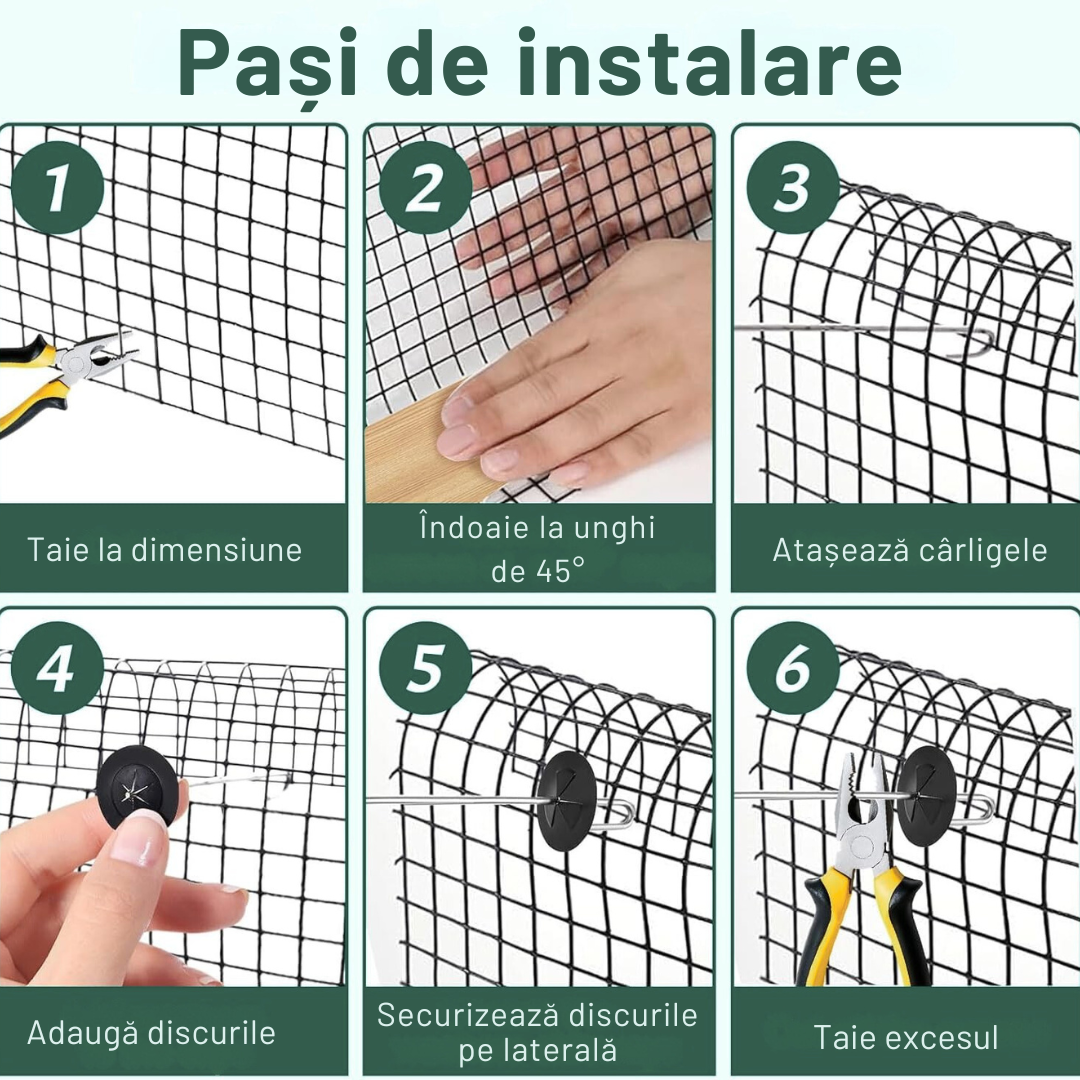 Pași de instalare

1

Taie la dimensiune

2

Îndoaie la unghi de 45°

3

Atașează cârligele

4

Adaugă discurile

5

Securizează discurile pe laterală

6

Taie excesul