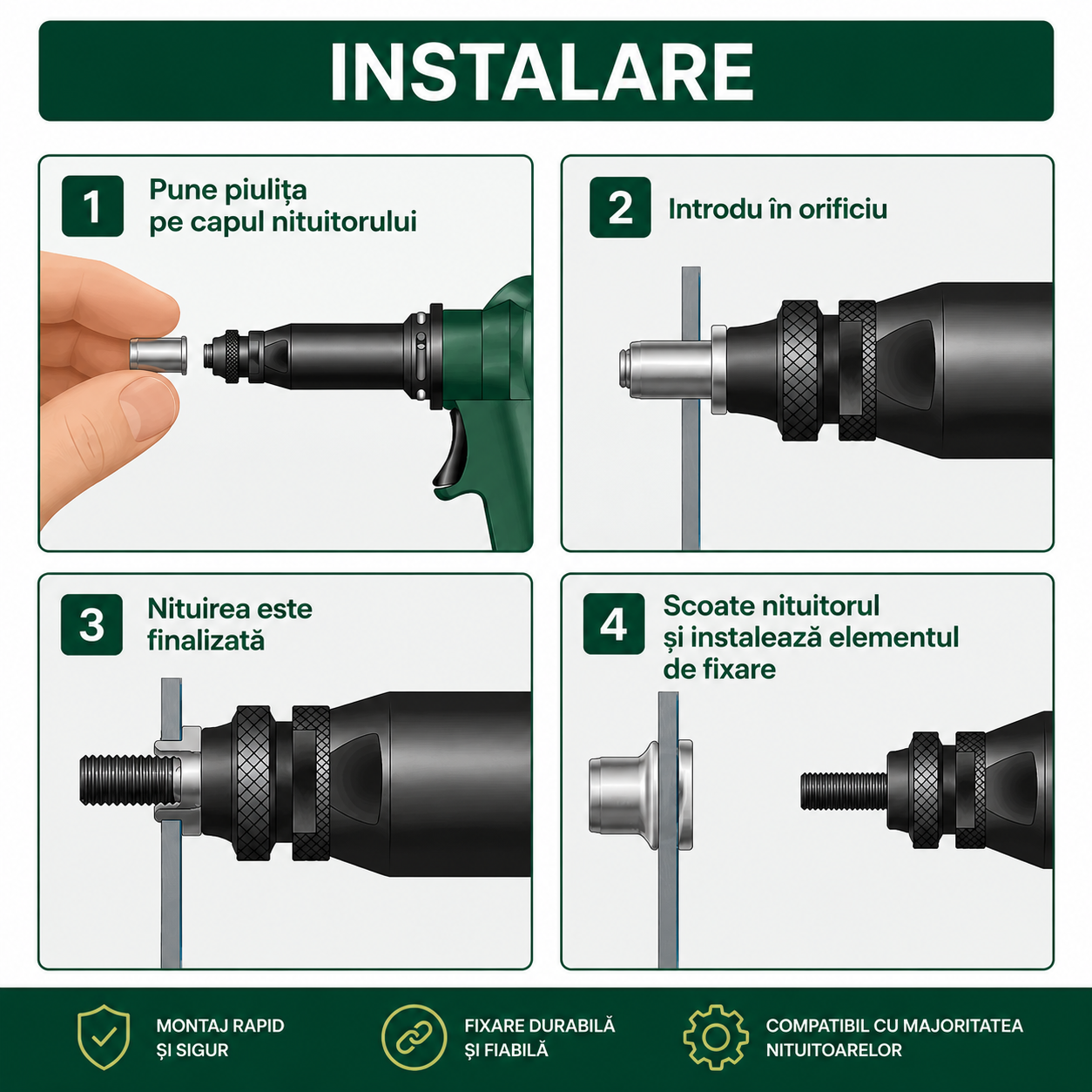 INSTALARE

1
Pune piulița pe capul nituitorului

2
Introdu în orificiu

3
Nituirea este finalizată

4
Scoate nituitorul și instalează elementul de fixare

MONTAJ RAPID ȘI SIGUR

FIXARE DURABILĂ ȘI FIABILĂ

COMPATIBIL CU MAJORITATEA NITUITOARELOR